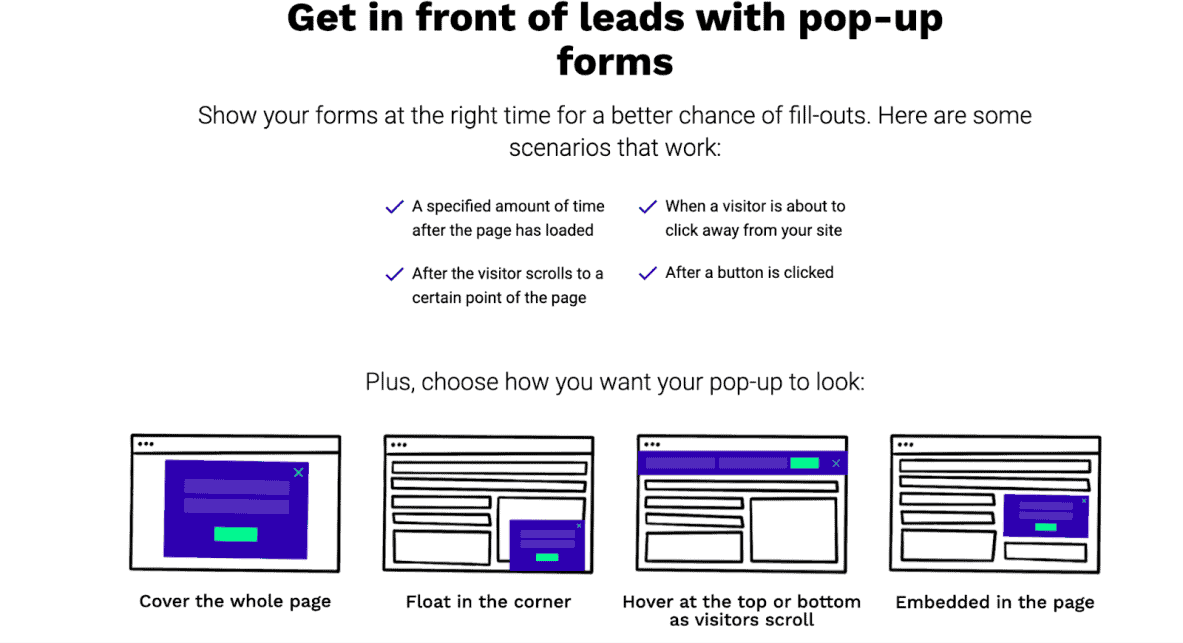 Get in front of leads with pop-up forms

Show your forms at the right time for a better chance of fill-outs. Here are some scenarios that work:

✓ A specified amount of time after the page has loaded

✓ After the visitor scrolls to a certain point of the page

✓ When a visitor is about to click away from your site

✓ After a button is clicked

Plus, choose how you want your pop-up to look:

Cover the whole page

Float in the corner

Hover at the top or bottom as visitors scroll

Embedded in the page